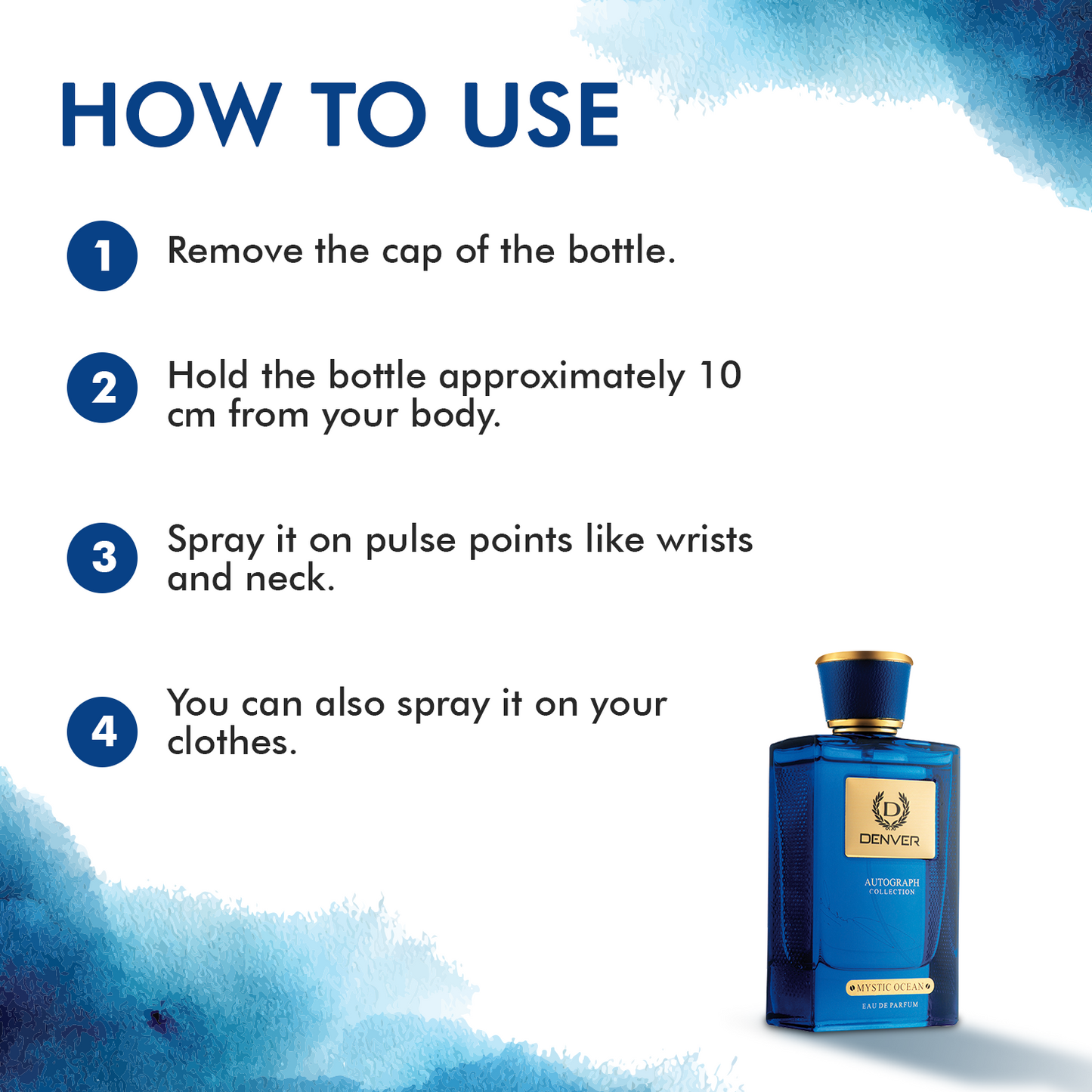 HOW TO USE

1 Remove the cap of the bottle.

2 Hold the bottle approximately 10 cm from your body.

3 Spray it on pulse points like wrists and neck.

4 You can also spray it on your clothes.

D
DENVER
AUTOGRAPH
COLLECTION
MYSTIC OCEAN
EAU DE PARFUM