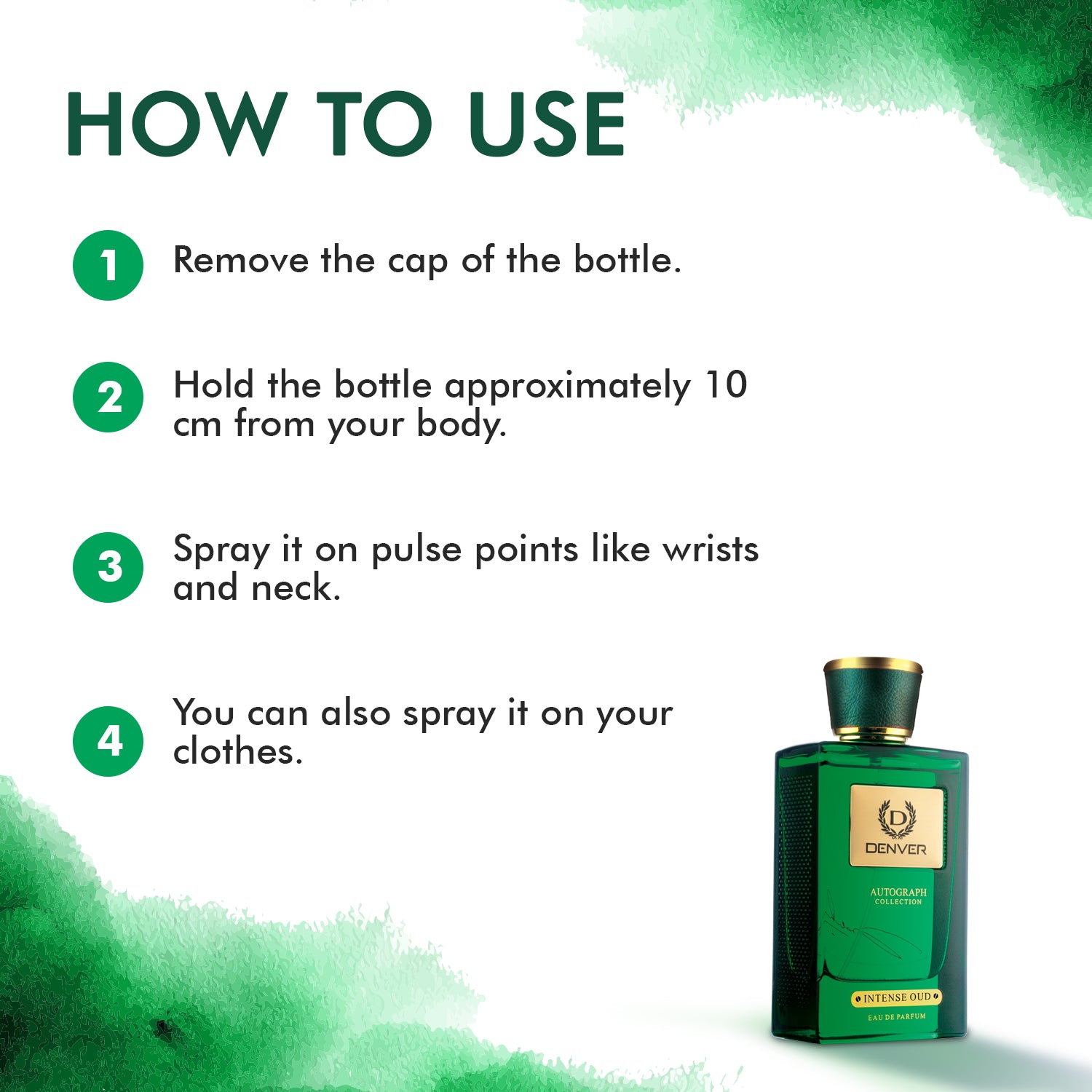 HOW TO USE

1 Remove the cap of the bottle.

2 Hold the bottle approximately 10 cm from your body.

3 Spray it on pulse points like wrists and neck.

4 You can also spray it on your clothes.

D
DENVER
AUTOGRAPH
COLLECTION
INTENSE OUD
EAU DE PARFUM