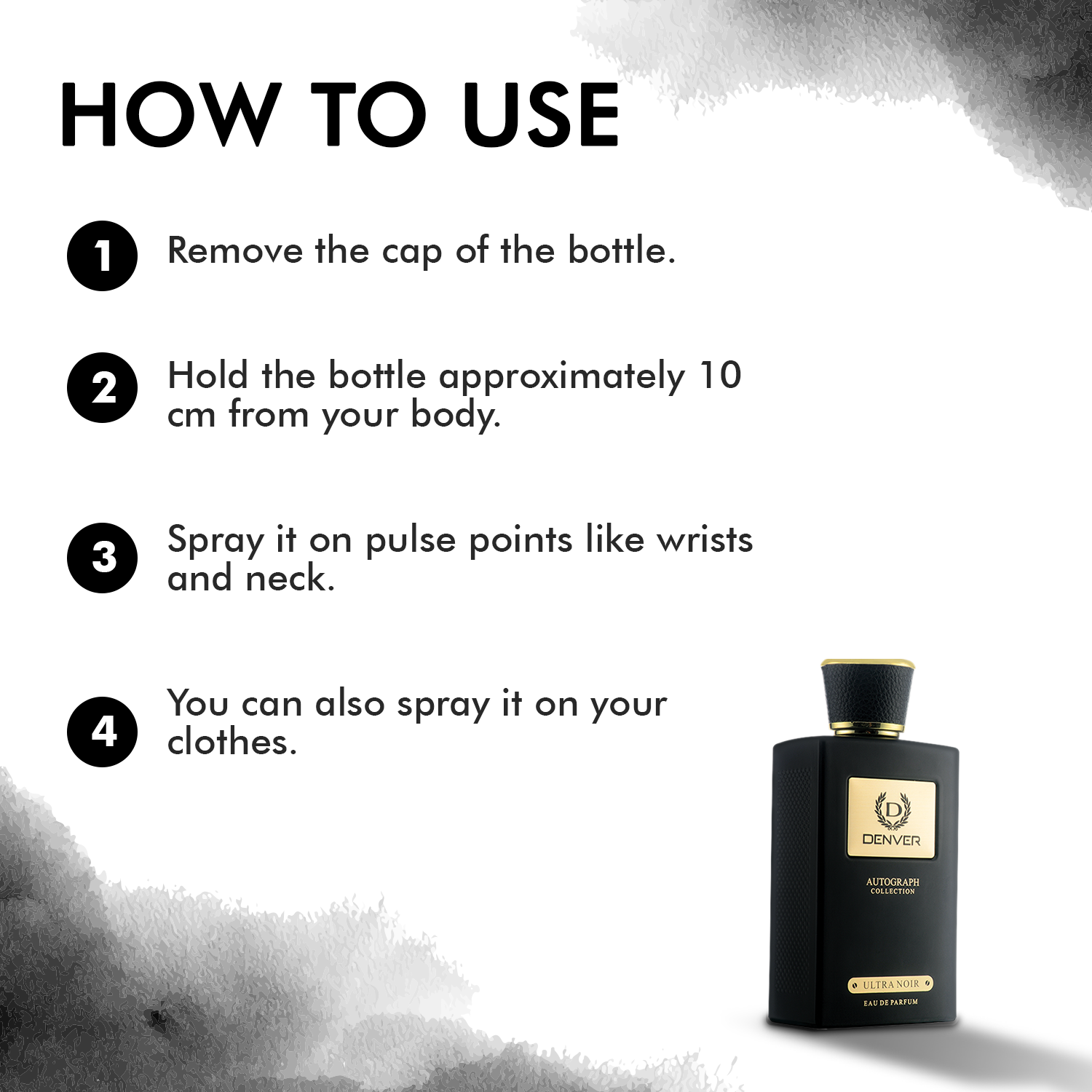 HOW TO USE

1 Remove the cap of the bottle.

2 Hold the bottle approximately 10 cm from your body.

3 Spray it on pulse points like wrists and neck.

4 You can also spray it on your clothes.

D
DENVER
AUTOGRAPH
COLLECTION
ULTRA NOIR
EAU DE PARFUM