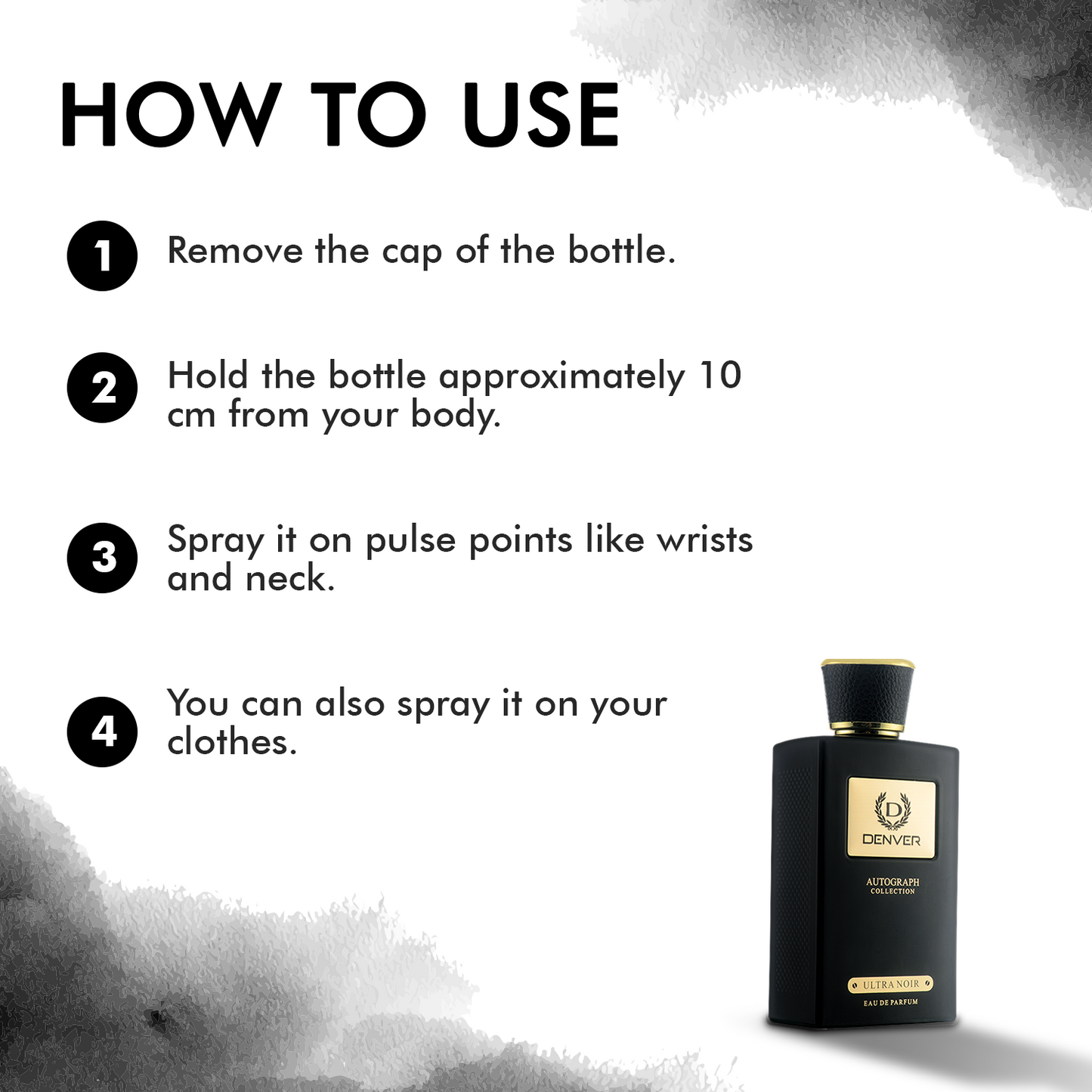 HOW TO USE

1 Remove the cap of the bottle.

2 Hold the bottle approximately 10 cm from your body.

3 Spray it on pulse points like wrists and neck.

4 You can also spray it on your clothes.

D
DENVER

AUTOGRAPH
COLLECTION

ULTRA NOIR
EAU DE PARFUM