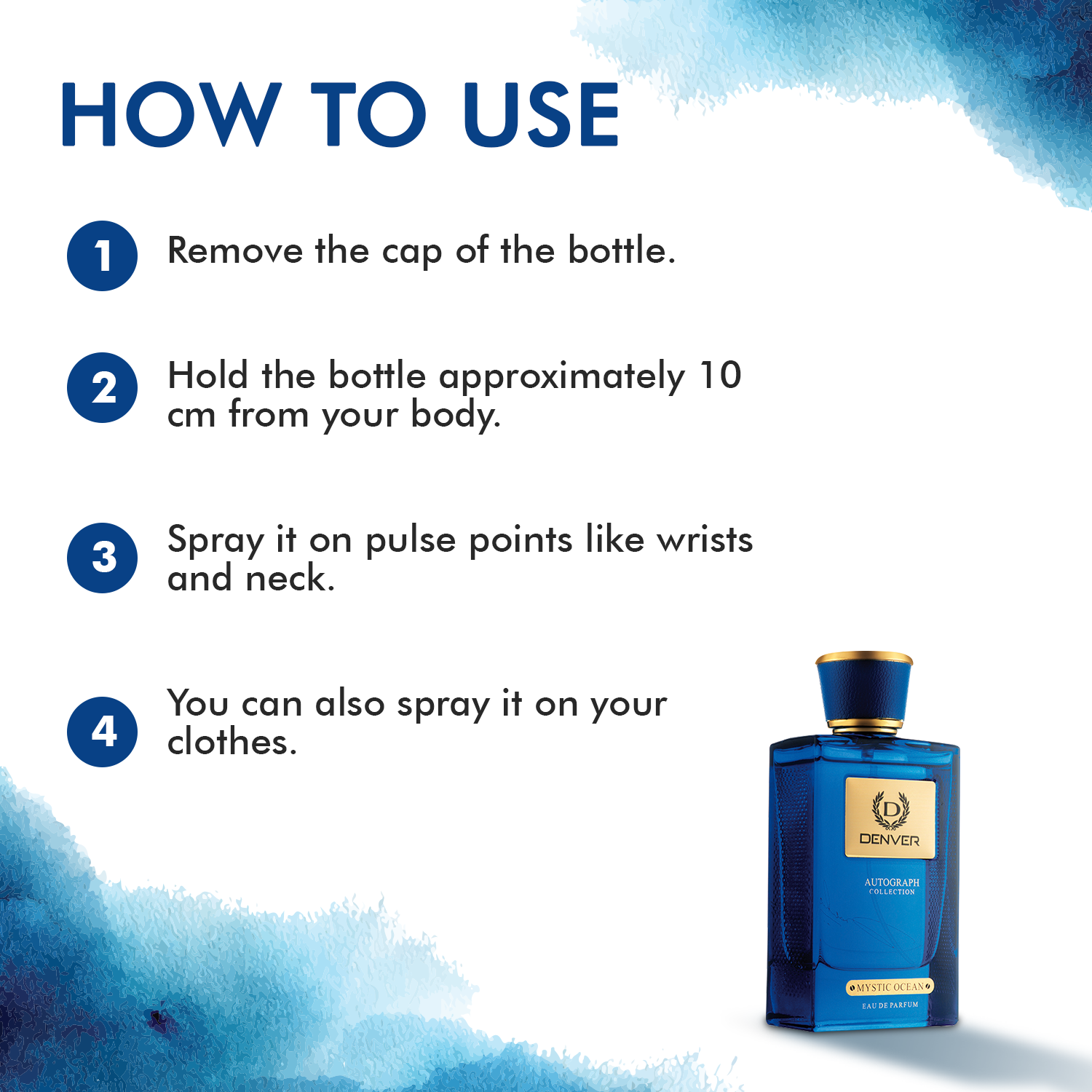 HOW TO USE

1 Remove the cap of the bottle.

2 Hold the bottle approximately 10 cm from your body.

3 Spray it on pulse points like wrists and neck.

4 You can also spray it on your clothes.

D
DENVER
AUTOGRAPH
COLLECTION
MYSTIC OCEAN
EAU DE PARFUM