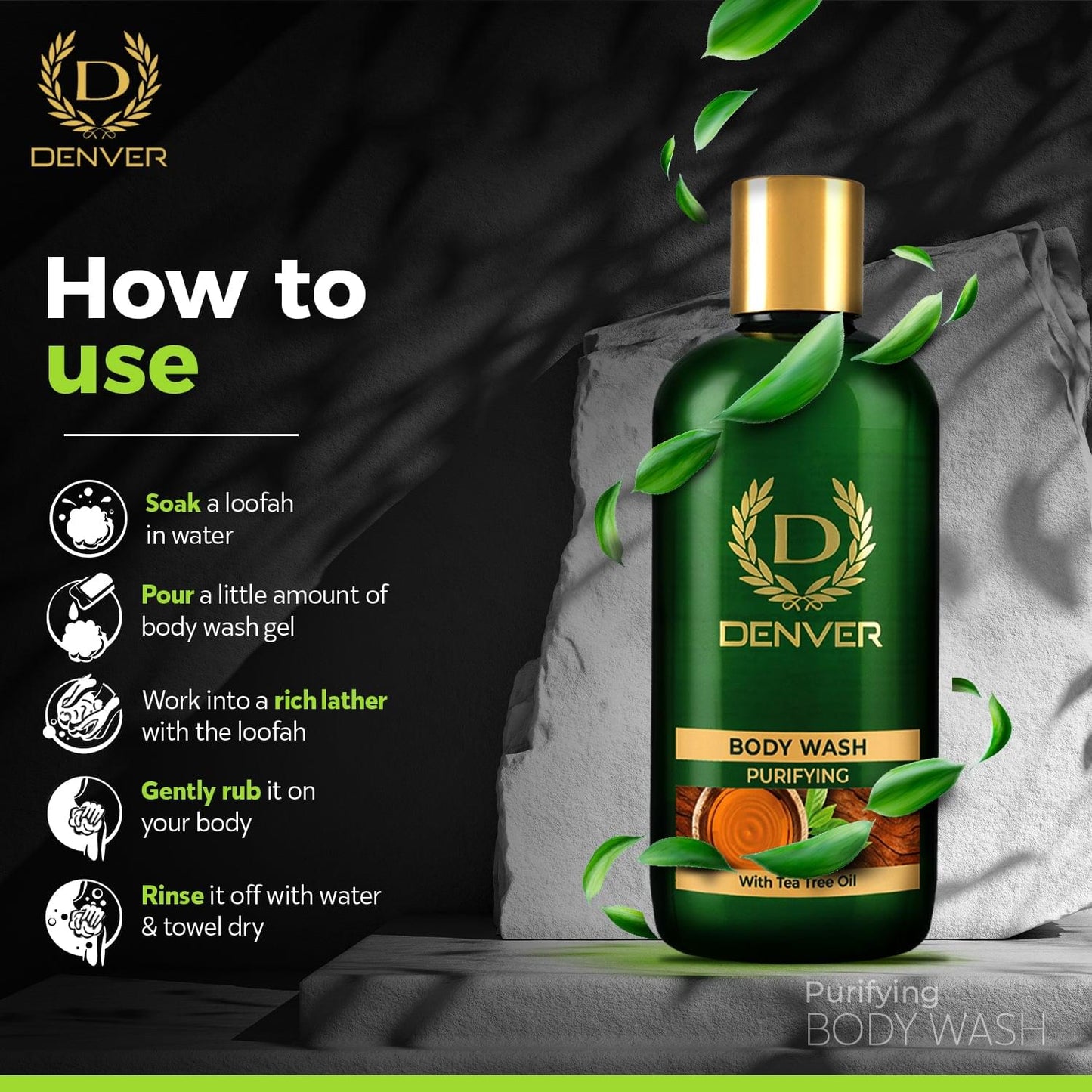 D
DENVER

How to use

Soak a loofah in water

Pour a little amount of body wash gel

Work into a rich lather with the loofah

Gently rub it on your body

Rinse it off with water & towel dry

D
DENVER
BODY WASH
PURIFYING
With Tea Tree Oil

Purifying
BODY WASH