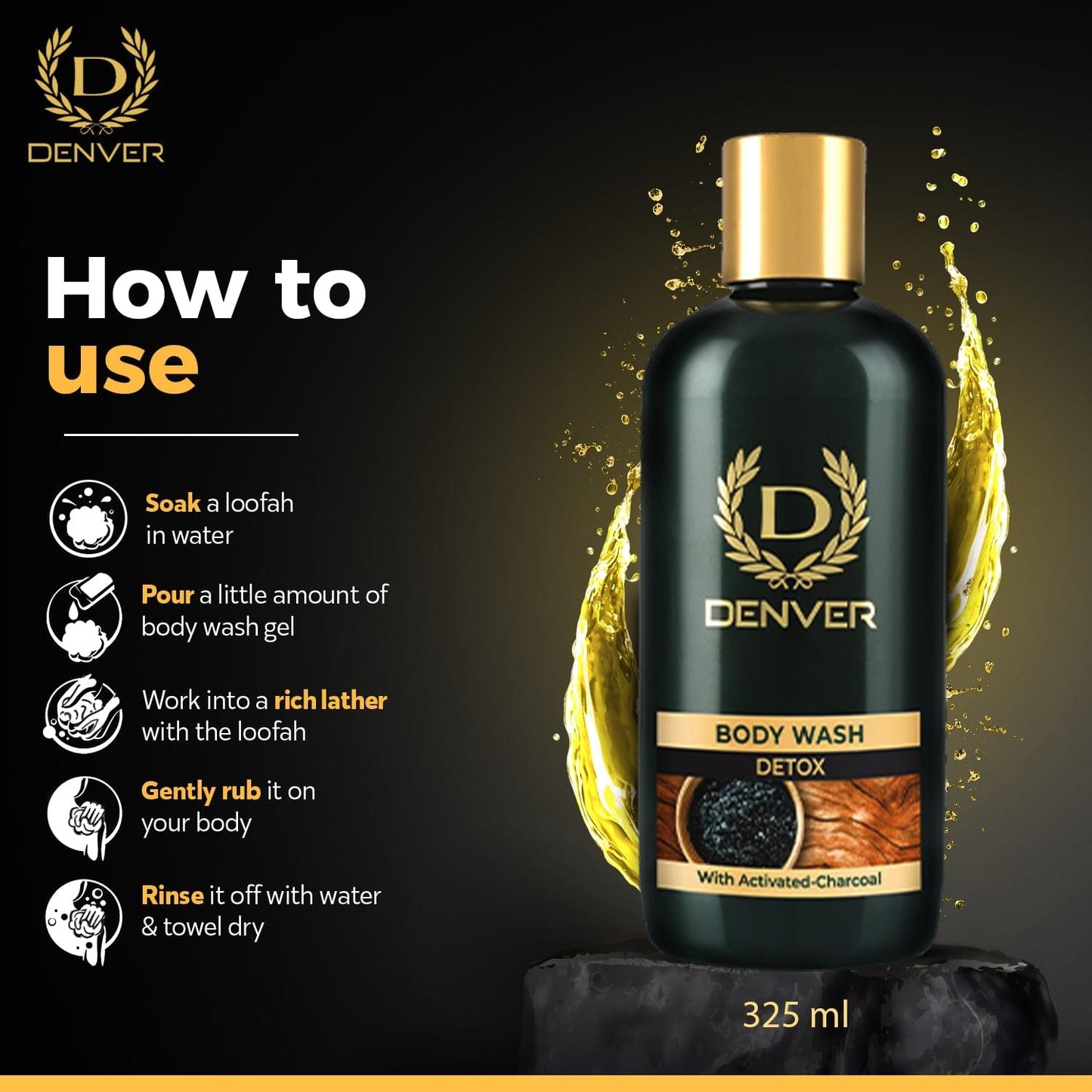 D
DENVER

How to use

Soak a loofah in water

Pour a little amount of body wash gel

Work into a rich lather with the loofah

Gently rub it on your body

Rinse it off with water & towel dry

D
DENVER
BODY WASH
DETOX
With Activated-Charcoal

325 ml